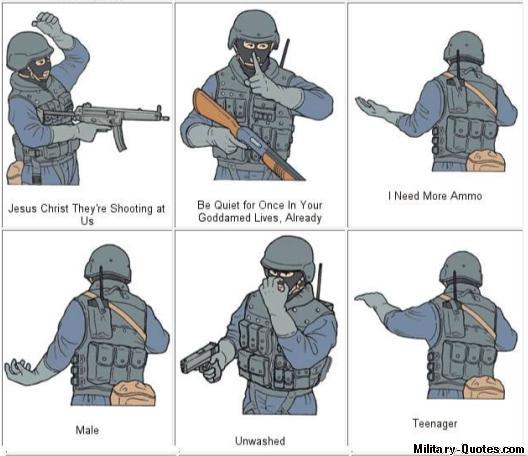 Jesus Christ They're Shooting at Us

Be Quiet for Once In Your Goddamed Lives, Already

I Need More Ammo

Male

Unwashed

Teenager

Military-Quotes.com