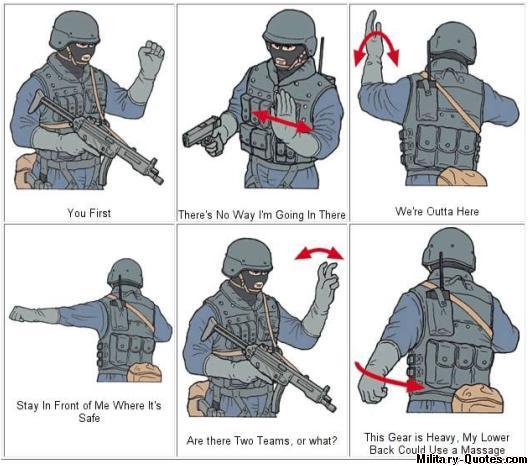 You First

There's No Way I'm Going In There

We're Outta Here

Stay In Front of Me Where It's Safe

Are there Two Teams, or what?

This Gear is Heavy, My Lower Back Could Use a Massage

Military-Quotes.com